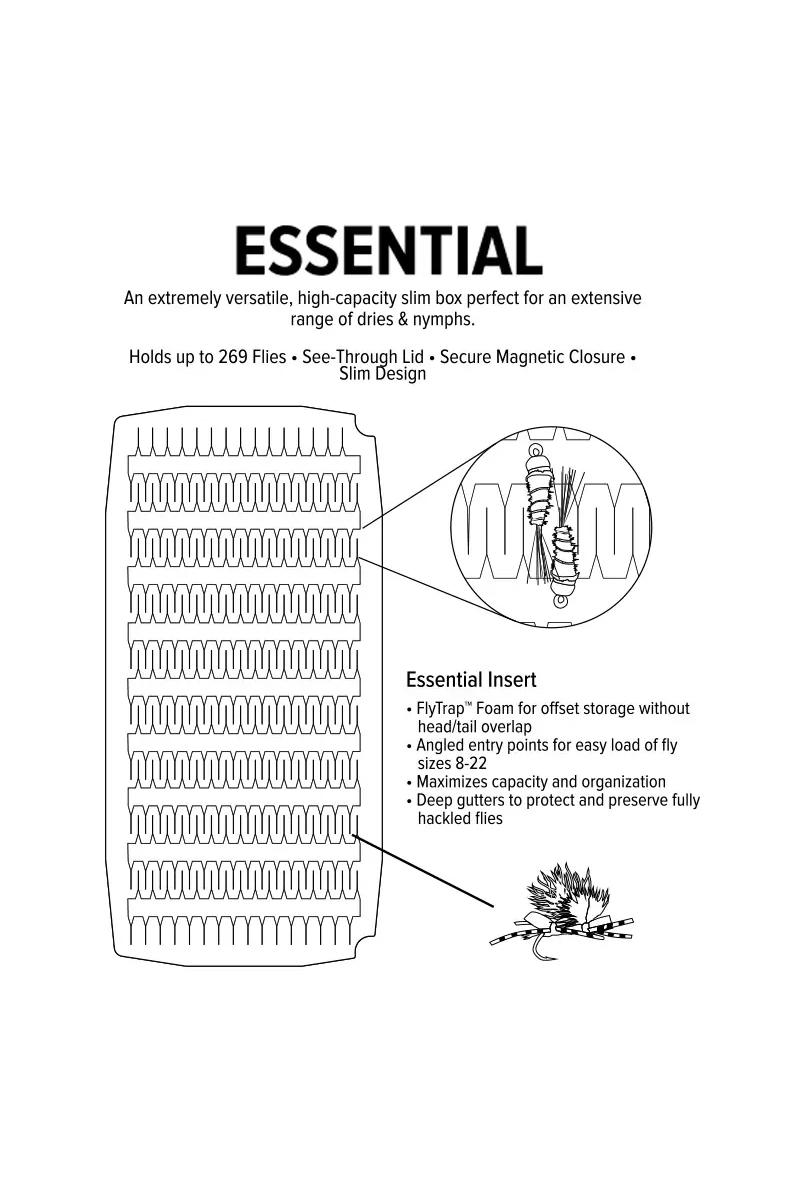 ESSENTIAL

An extremely versatile, high-capacity slim box perfect for an extensive range of dries & nymphs.

Holds up to 269 Flies • See-Through Lid • Secure Magnetic Closure • Slim Design

Essential Insert

• FlyTrap™ Foam for offset storage without head/tail overlap
• Angled entry points for easy load of fly sizes 8-22
• Maximizes capacity and organization
• Deep gutters to protect and preserve fully hackled flies