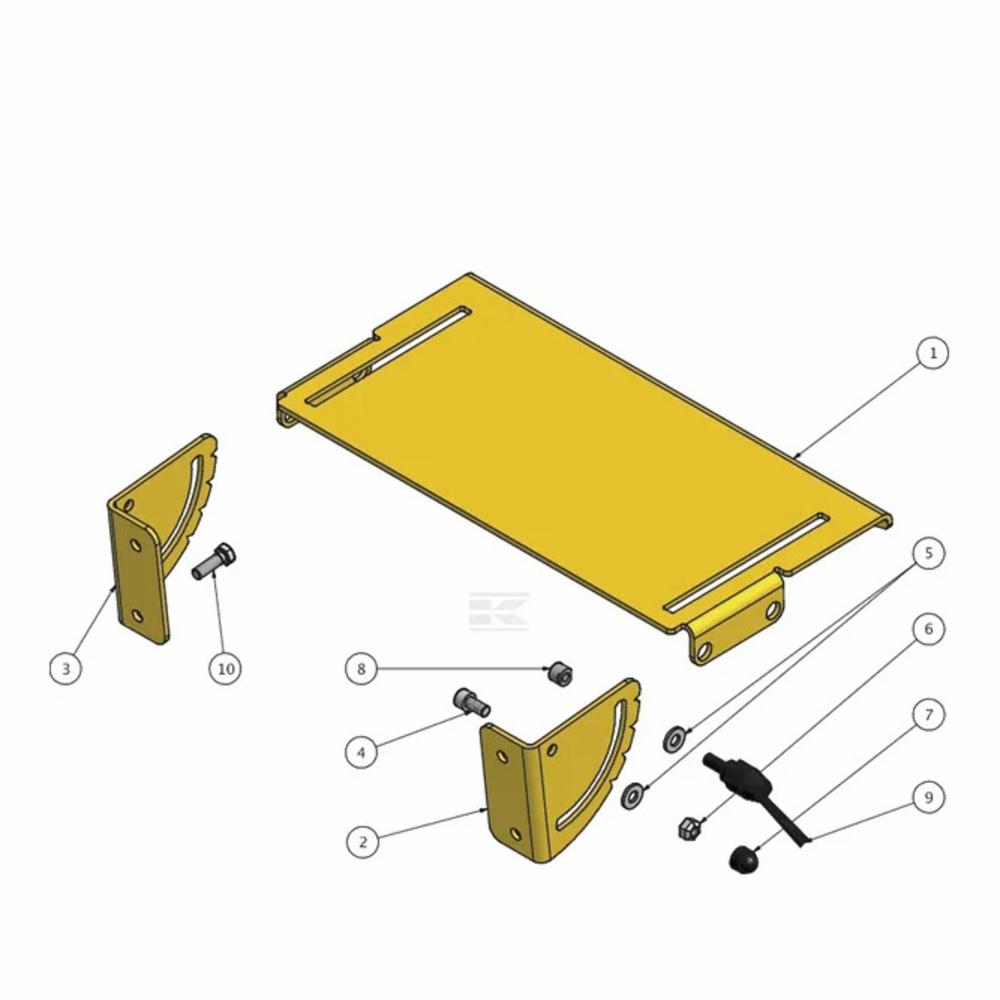 1
5
6
7
9
3
10
8
4
2